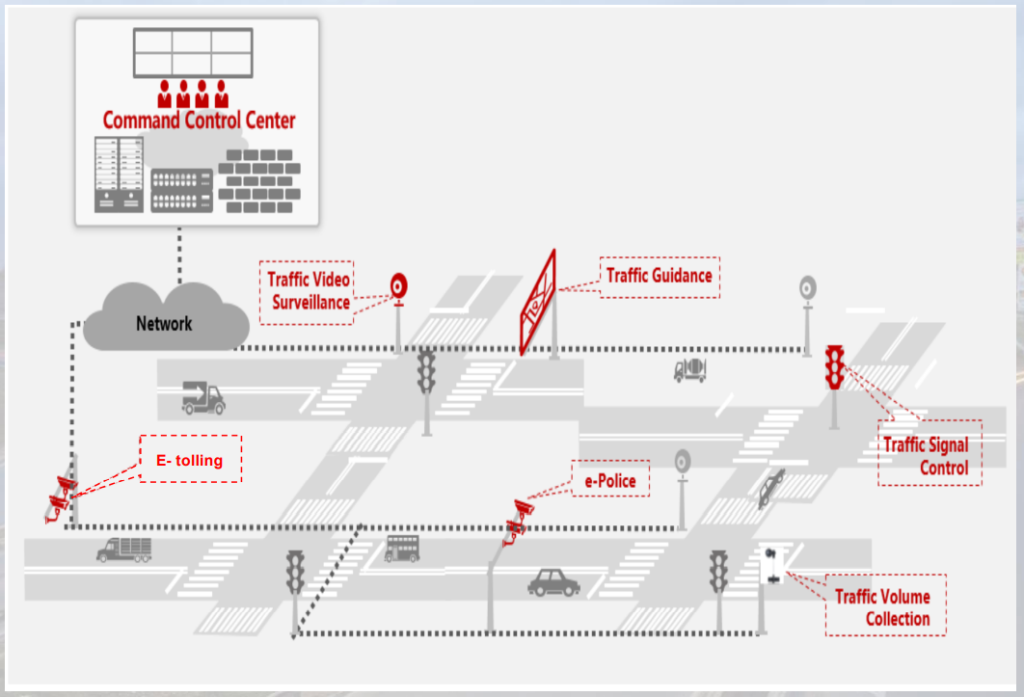 Command Control Center

Network

Traffic Video Surveillance

Traffic Guidance

E- tolling

e-Police

Traffic Signal Control

Traffic Volume Collection